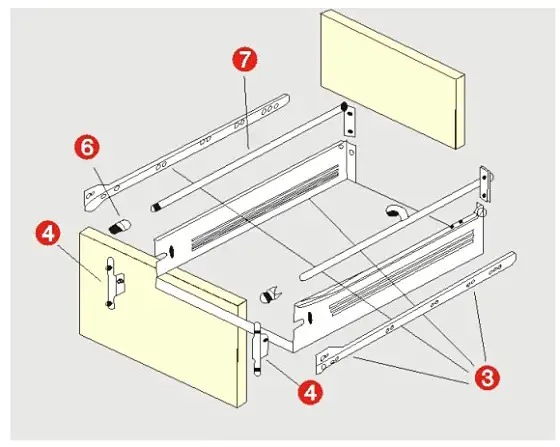 7
6
4
4
3